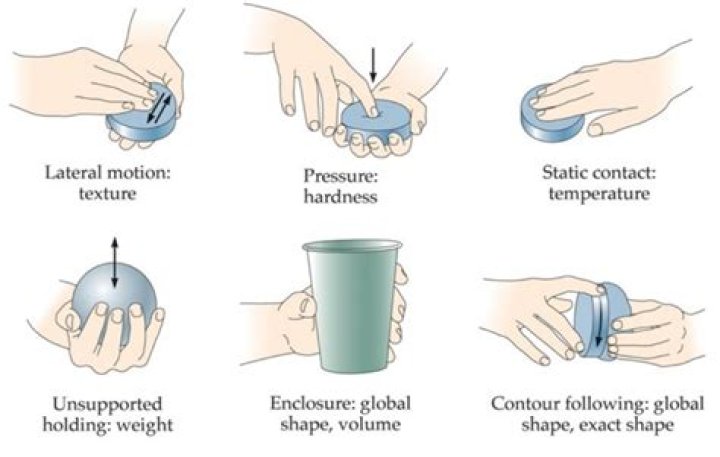 Lateral motion: texture

Pressure: hardness

Static contact: temperature

Unsupported holding: weight

Enclosure: global shape, volume

Contour following: global shape, exact shape