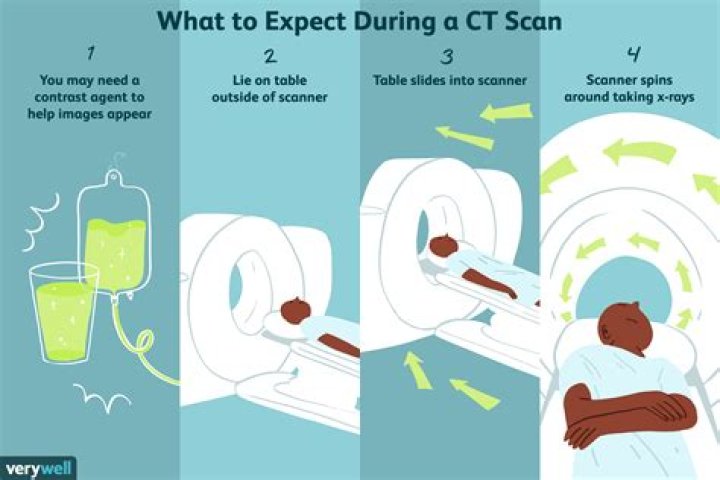 What to Expect During a CT Scan

1
You may need a contrast agent to help images appear

2
Lie on table outside of scanner

3
Table slides into scanner

4
Scanner spins around taking x-rays

verywell