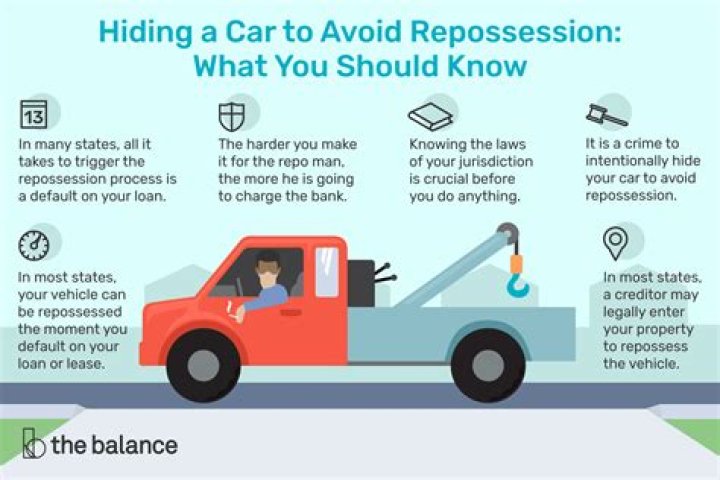 Hiding a Car to Avoid Repossession: What You Should Know

13

In many states, all it takes to trigger the repossession process is a default on your loan.

The harder you make it for the repo man, the more he is going to charge the bank.

Knowing the laws of your jurisdiction is crucial before you do anything.

It is a crime to intentionally hide your car to avoid repossession.

In most states, your vehicle can be repossessed the moment you default on your loan or lease.

In most states, a creditor may legally enter your property to repossess the vehicle.

the balance